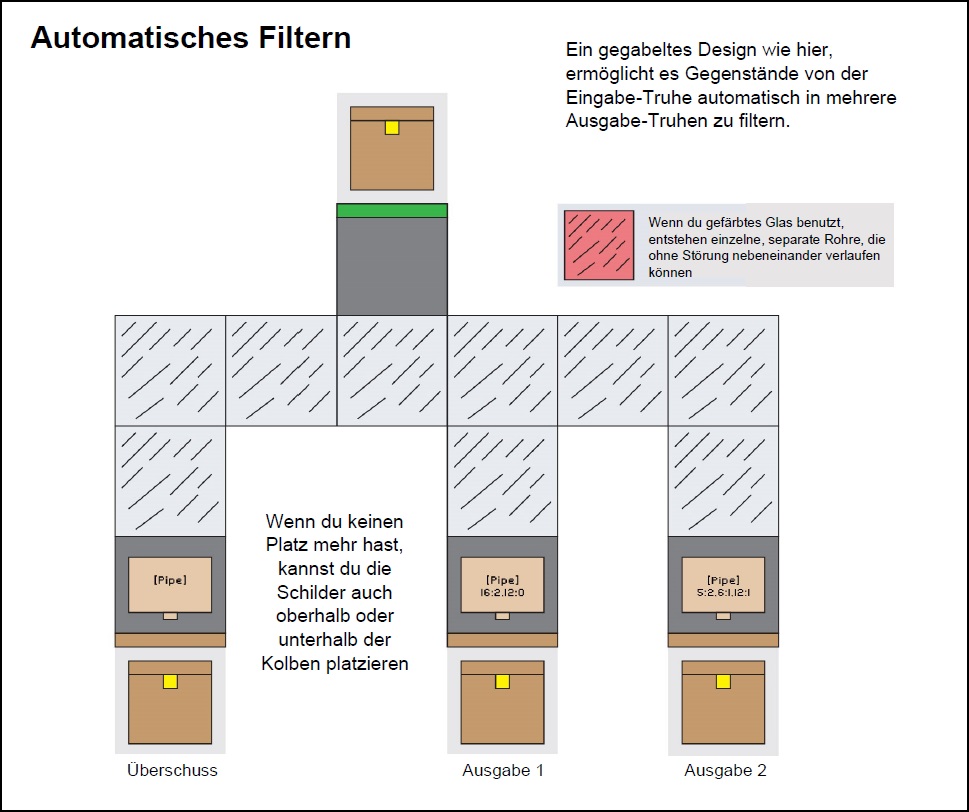 Automatisches Filtern

Ein gegabeltes Design wie hier, ermöglicht es Gegenstände von der Eingabe-Truhe automatisch in mehrere Ausgabe-Truhen zu filtern.

Wenn du gefärbtes Glas benutzt, entstehen einzelne, separate Rohre, die ohne Störung nebeneinander verlaufen können

Wenn du keinen Platz mehr hast, kannst du die Schilder auch oberhalb oder unterhalb der Kolben platzieren

[Pipe]

[Pipe]
16:2,12:0

[Pipe]
5:2,6:1,12:1

Überschuss

Ausgabe 1

Ausgabe 2